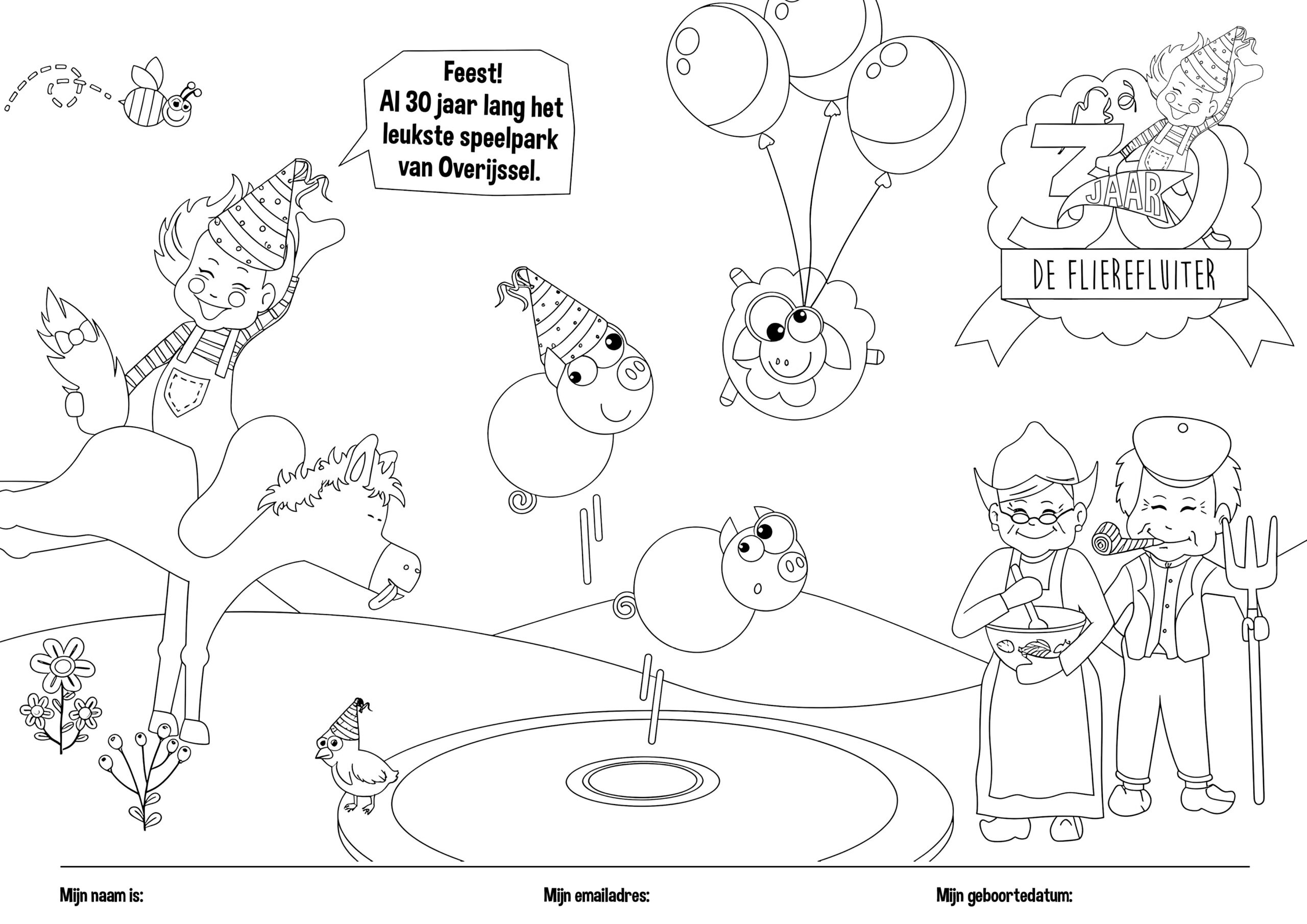 Feest!
Al 30 jaar lang het leukste speelpark van Overijssel.

30 JAAR
DE FLIEREFLUITER

Mijn naam is:
Mijn emailadres:
Mijn geboortedatum: